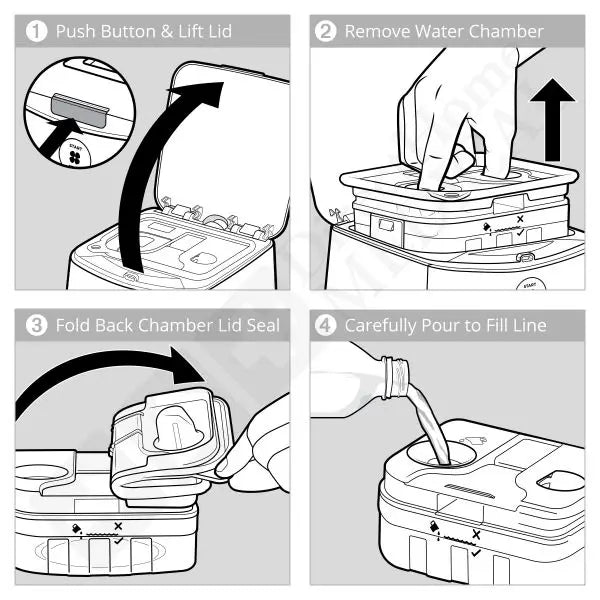 1 Push Button & Lift Lid

START

2 Remove Water Chamber

START

3 Fold Back Chamber Lid Seal

4 Carefully Pour to Fill Line